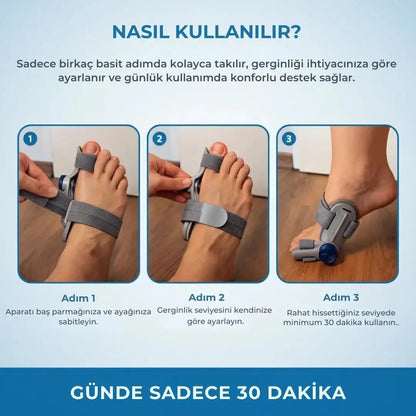 NASIL KULLANILIR?

Sadece birkaç basit adımda kolayca takılır, gerginliği ihtiyacınıza göre ayarlanır ve günlük kullanımda konforlu destek sağlar.

1

2

3

Adım 1
Aparatı baş parmağınıza ve ayağınıza sabitleyin.

Adım 2
Gerginlik seviyesini kendinize göre ayarlayın.

Adım 3
Rahat hissettiğiniz seviyede minimum 30 dakika kullanın..

GÜNDE SADECE 30 DAKİKA