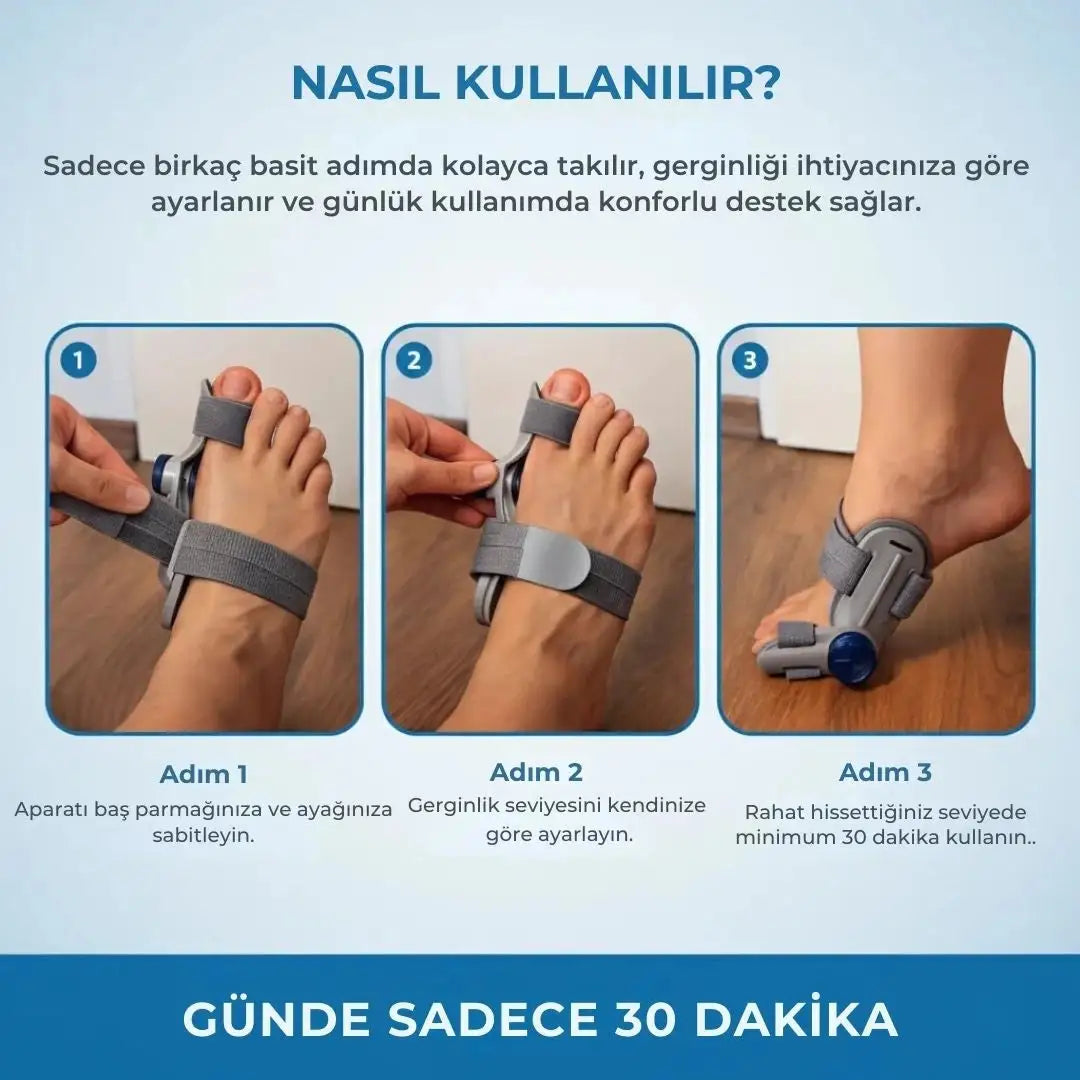 NASIL KULLANILIR?

Sadece birkaç basit adımda kolayca takılır, gerginliği ihtiyacınıza göre ayarlanır ve günlük kullanımda konforlu destek sağlar.

1

2

3

Adım 1
Aparatı baş parmağınıza ve ayağınıza sabitleyin.

Adım 2
Gerginlik seviyesini kendinize göre ayarlayın.

Adım 3
Rahat hissettiğiniz seviyede minimum 30 dakika kullanın..

GÜNDE SADECE 30 DAKİKA